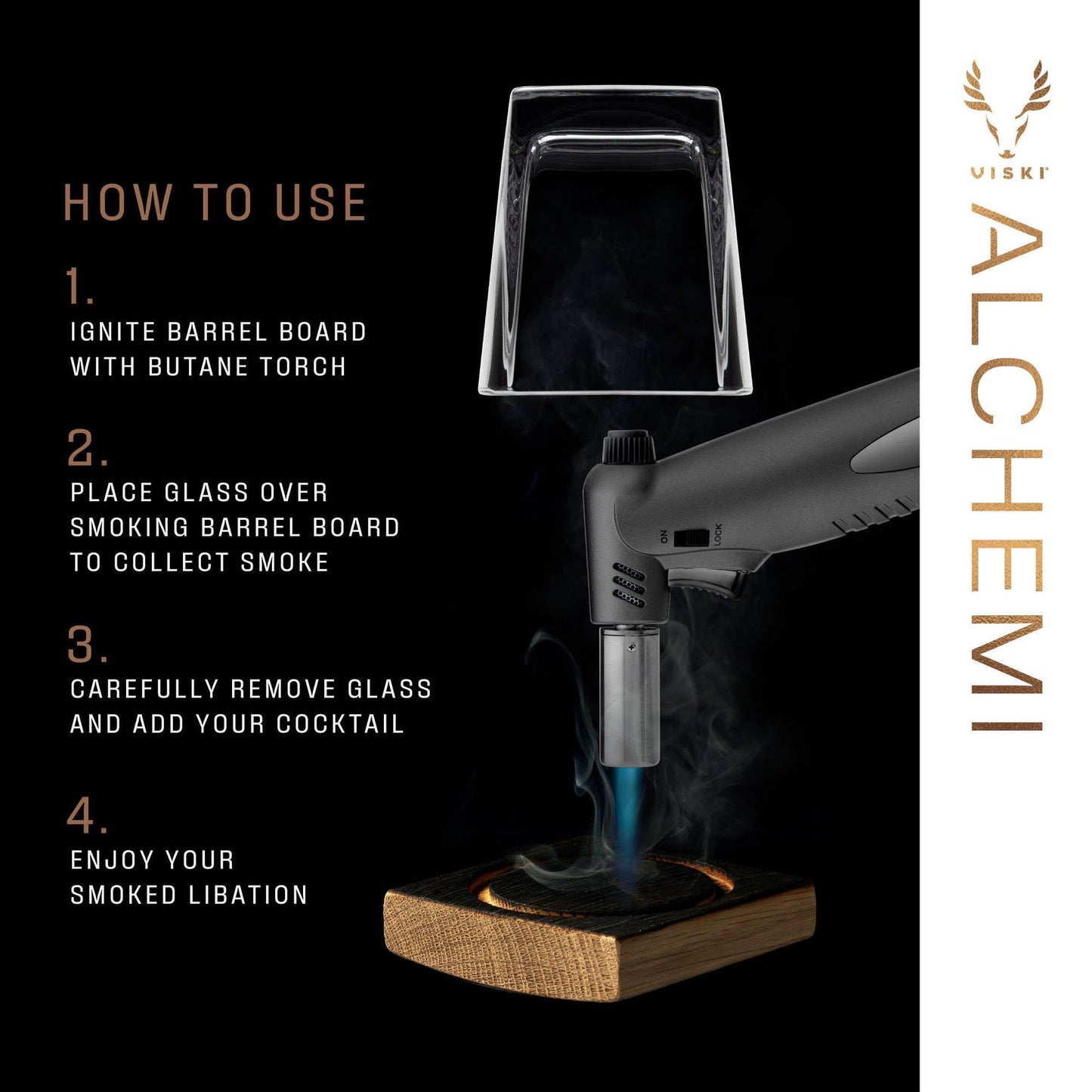 HOW TO USE

1.
IGNITE BARREL BOARD WITH BUTANE TORCH

2.
PLACE GLASS OVER SMOKING BARREL BOARD TO COLLECT SMOKE

3.
CAREFULLY REMOVE GLASS AND ADD YOUR COCKTAIL

4.
ENJOY YOUR SMOKED LIBATION

ON LOCK

VISKI

ALCHEMI